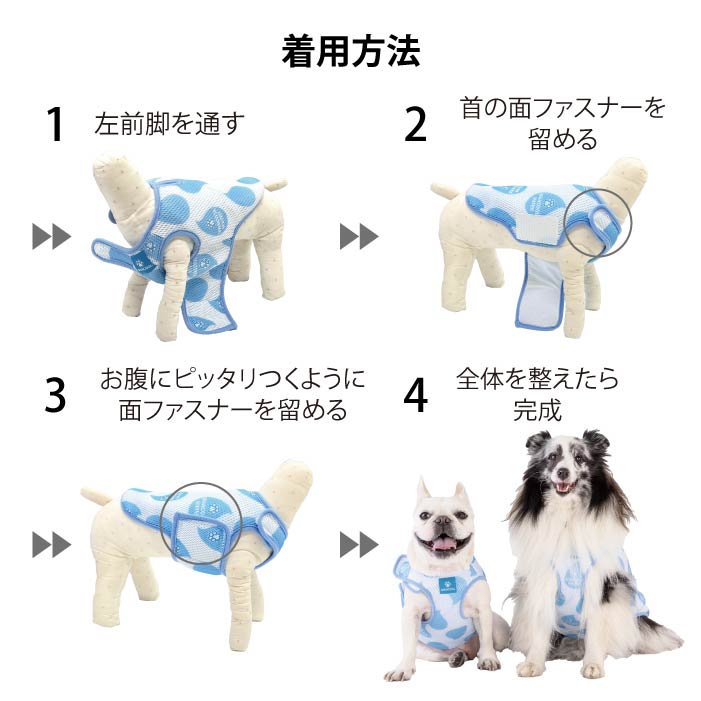 着用方法

1 左前脚を通す

2 首の面ファスナーを留める

3 お腹にピッタリつくように面ファスナーを留める

4 全体を整えたら完成